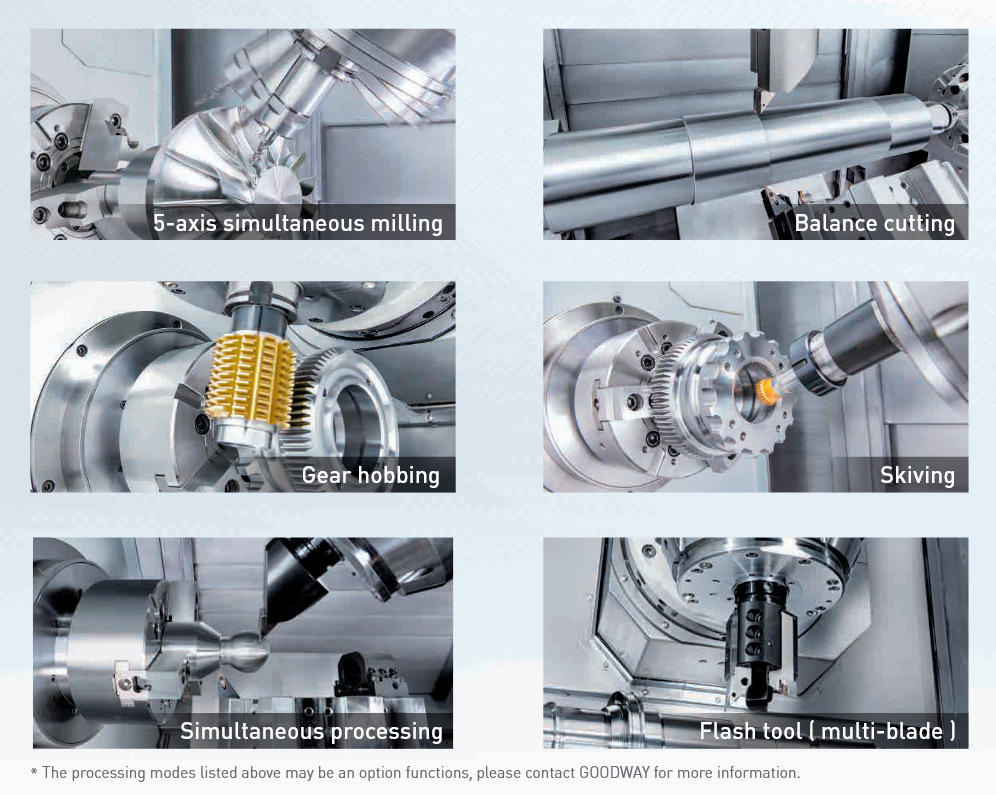 5-axis simultaneous milling

Balance cutting

Gear hobbing

Skiving

Simultaneous processing

Flash tool ( multi-blade )

* The processing modes listed above may be an option functions, please contact GOODWAY for more information.